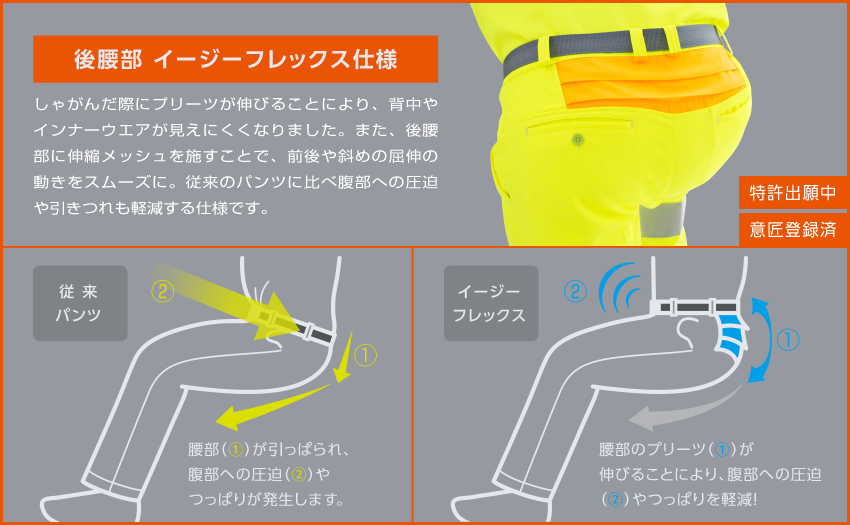 後腰部 イージーフレックス仕様

しゃがんだ際にプリーツが伸びることにより、背中やインナーウエアが見えにくくなりました。また、後腰部に伸縮メッシュを施すことで、前後や斜めの屈伸の動きをスムーズに。従来のパンツに比べ腹部への圧迫や引きつれも軽減する仕様です。

特許出願中

意匠登録済

従来パンツ

②

①

腰部(①)が引っぱられ、腹部への圧迫(②)やつっぱりが発生します。

イージーフレックス

②

①

腰部のプリーツ(①)が伸びることにより、腹部への圧迫(②)やつっぱりを軽減!